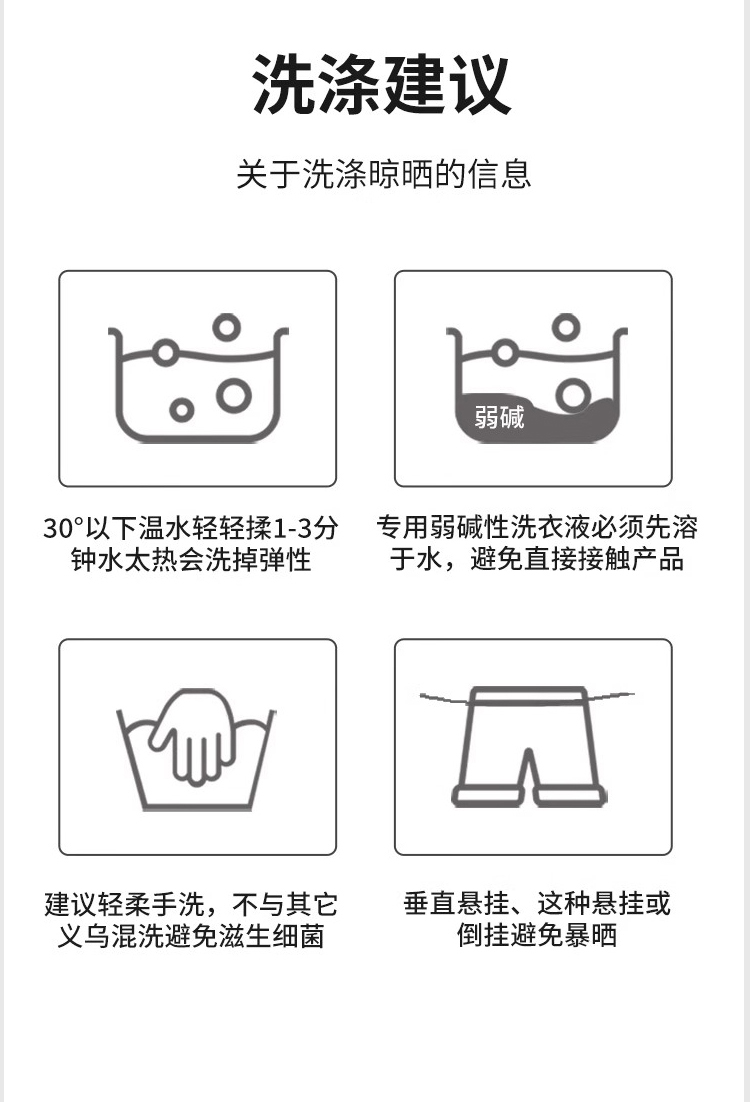 洗涤建议

关于洗涤晾晒的信息

30°以下温水轻轻揉1-3分钟水太热会洗掉弹性

弱碱

专用弱碱性洗衣液必须先溶于水，避免直接接触产品

建议轻柔手洗，不与其它义乌混洗避免滋生细菌

垂直悬挂、这种悬挂或倒挂避免暴晒